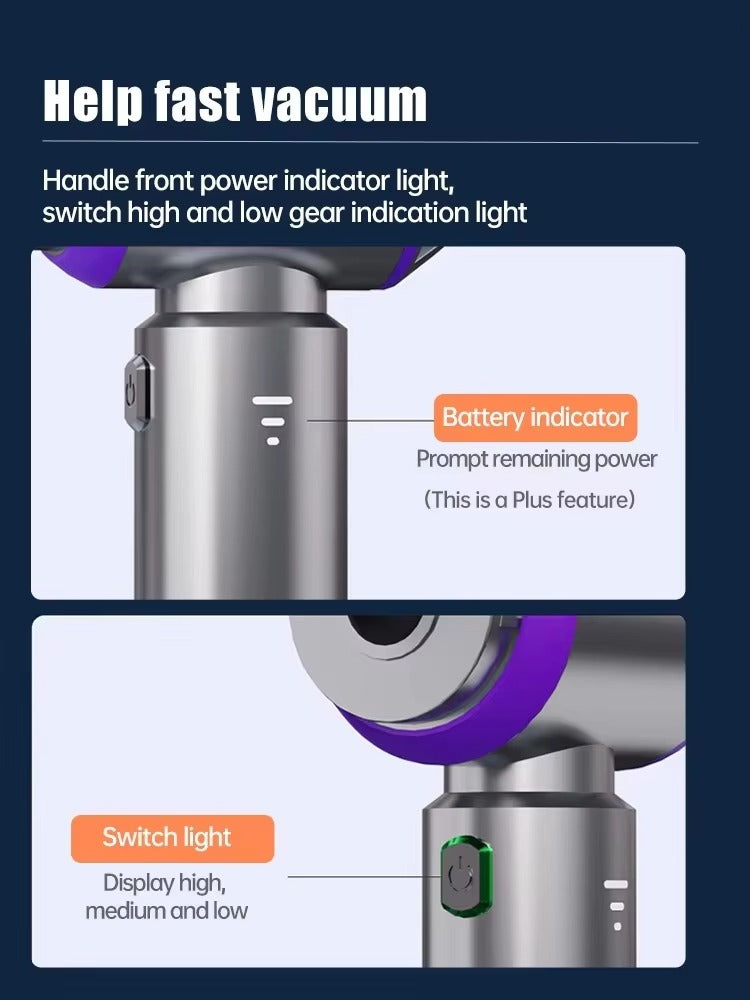 Help fast vacuum

Handle front power indicator light, switch high and low gear indication light

Battery indicator

Prompt remaining power

(This is a Plus feature)

Switch light

Display high, medium and low