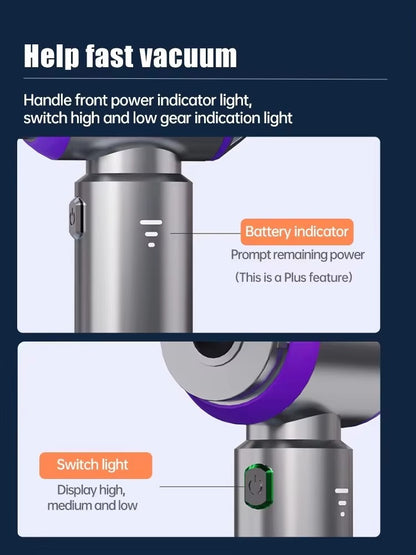 Help fast vacuum

Handle front power indicator light, switch high and low gear indication light

Battery indicator

Prompt remaining power

(This is a Plus feature)

Switch light

Display high, medium and low